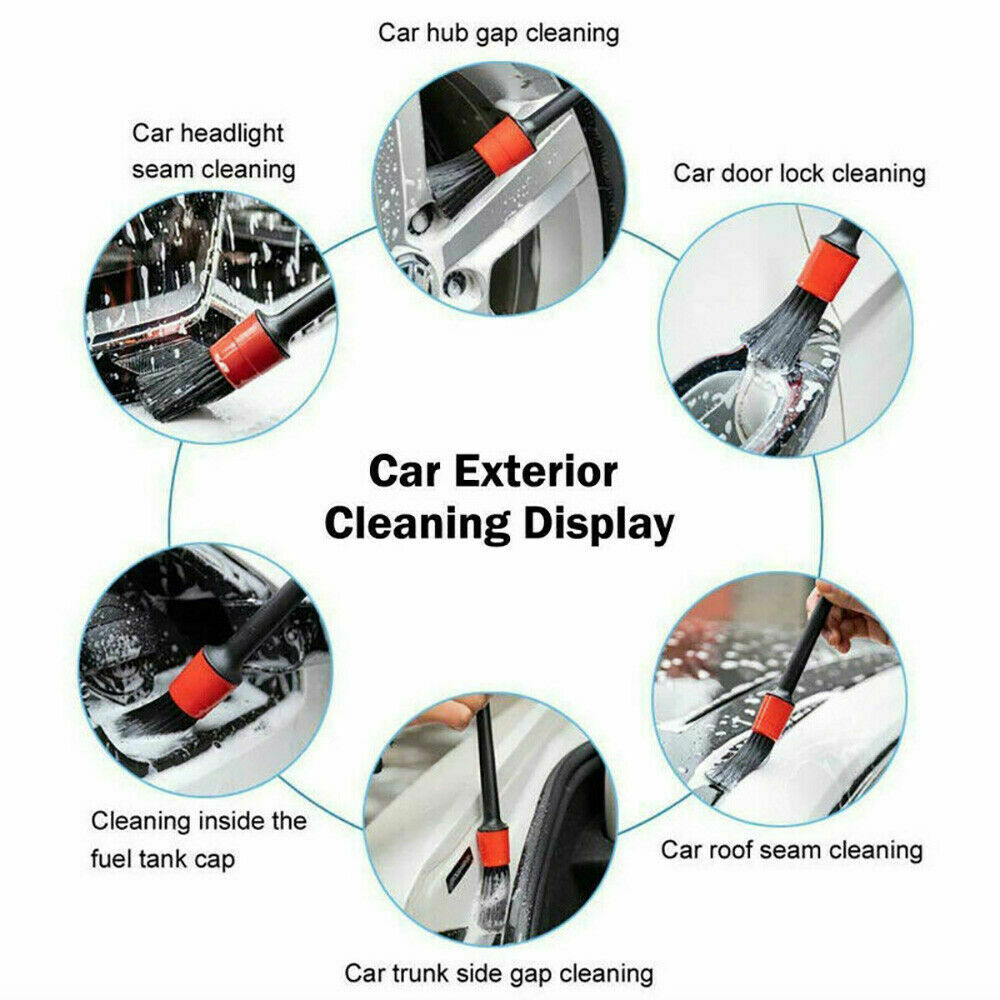 Car hub gap cleaning

Car headlight seam cleaning

Car door lock cleaning

Car Exterior Cleaning Display

Cleaning inside the fuel tank cap

Car roof seam cleaning

Car trunk side gap cleaning